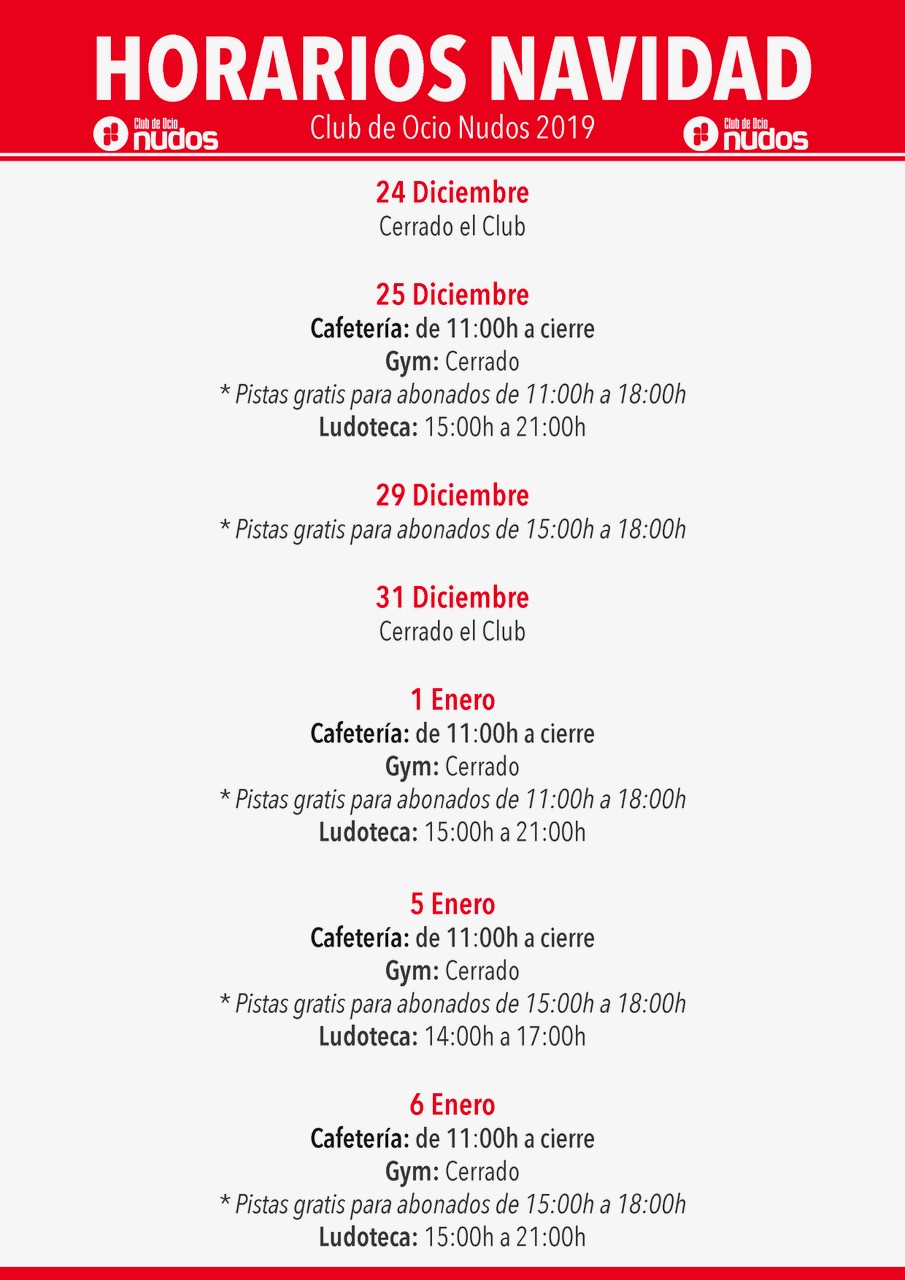 HORARIOS NAVIDAD

Club de Ocio nudos

Club de Ocio Nudos 2019

Club de Ocio nudos

24 Diciembre
Cerrado el Club

25 Diciembre
Cafetería: de 11:00h a cierre
Gym: Cerrado
* Pistas gratis para abonados de 11:00h a 18:00h
Ludoteca: 15:00h a 21:00h

29 Diciembre
* Pistas gratis para abonados de 15:00h a 18:00h

31 Diciembre
Cerrado el Club

1 Enero
Cafetería: de 11:00h a cierre
Gym: Cerrado
* Pistas gratis para abonados de 11:00h a 18:00h
Ludoteca: 15:00h a 21:00h

5 Enero
Cafetería: de 11:00h a cierre
Gym: Cerrado
* Pistas gratis para abonados de 15:00h a 18:00h
Ludoteca: 14:00h a 17:00h

6 Enero
Cafetería: de 11:00h a cierre
Gym: Cerrado
* Pistas gratis para abonados de 15:00h a 18:00h
Ludoteca: 15:00h a 21:00h